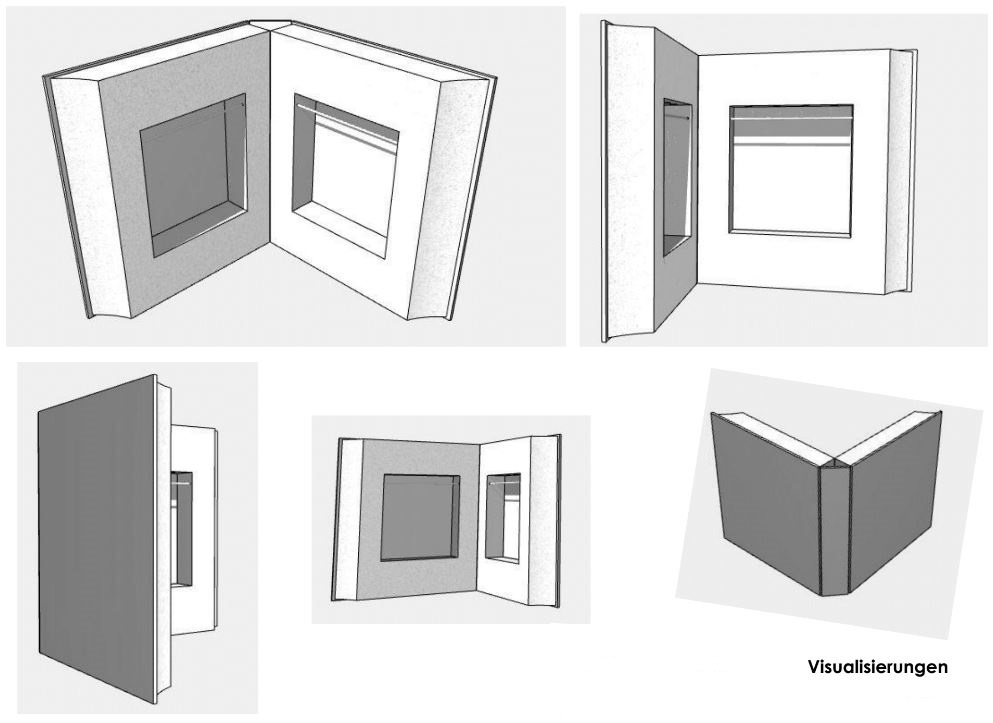 Visualisierungen